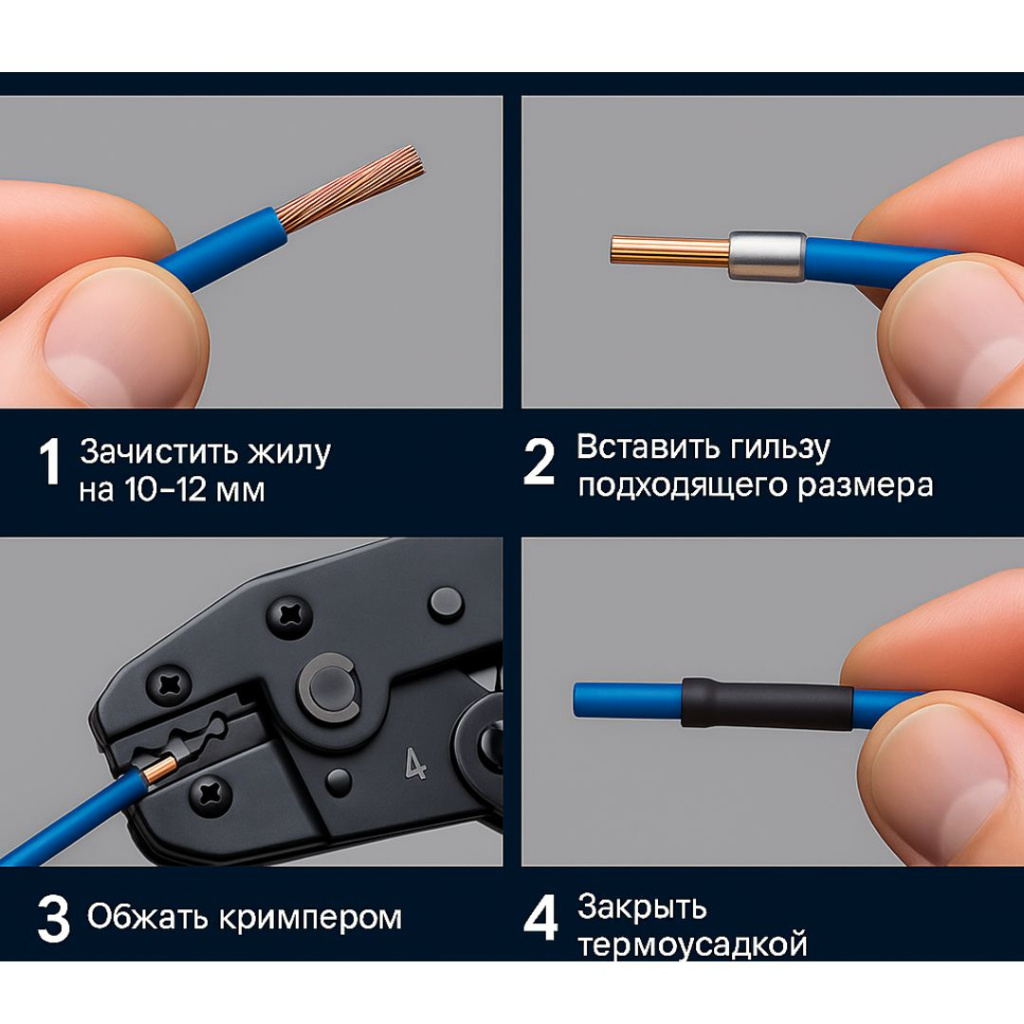 1 Зачистить жилу на 10–12 мм

2 Вставить гильзу подходящего размера

4

3 Обжать кримпером

4 Закрыть термоусадкой